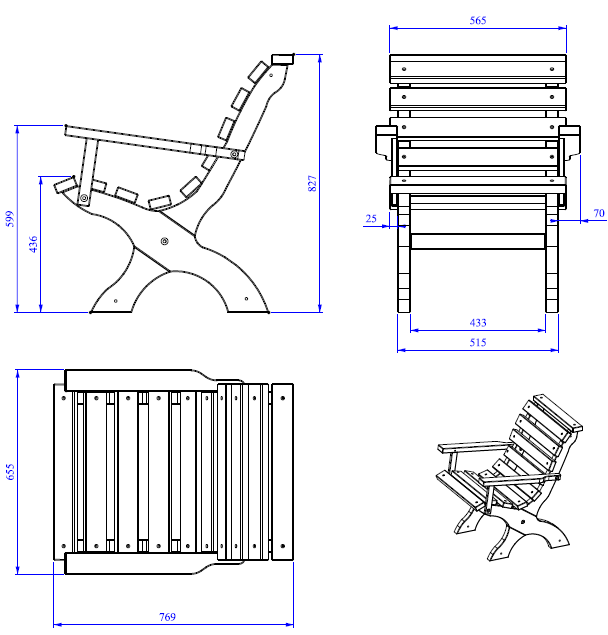 599
436
827
565
25
70
433
515
655
769