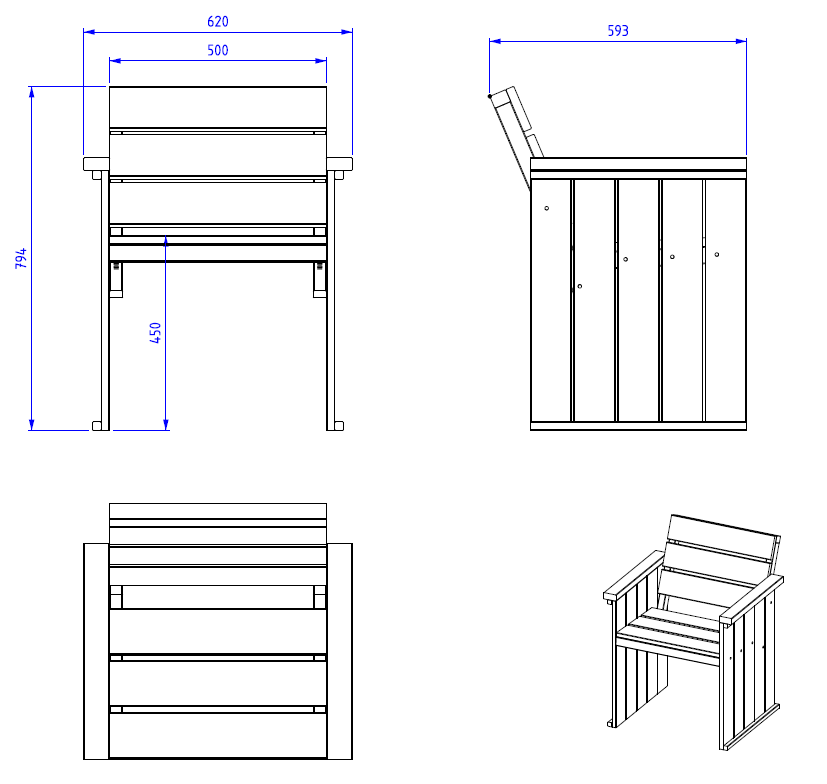 620
500
794
450
593