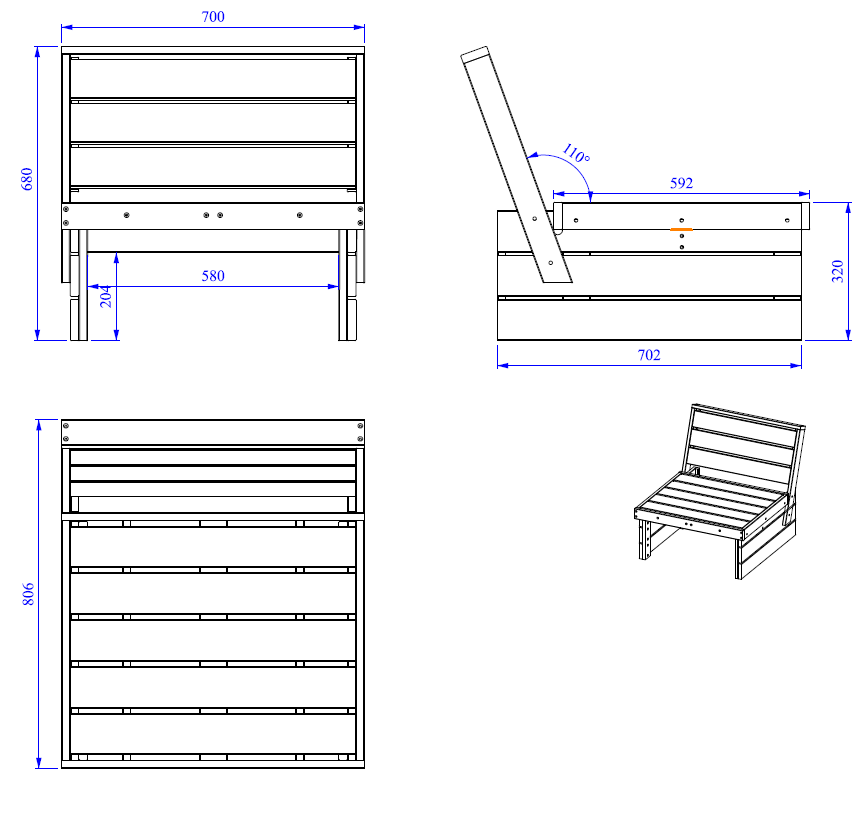 700

680

580

204

110°

592

320

702

806