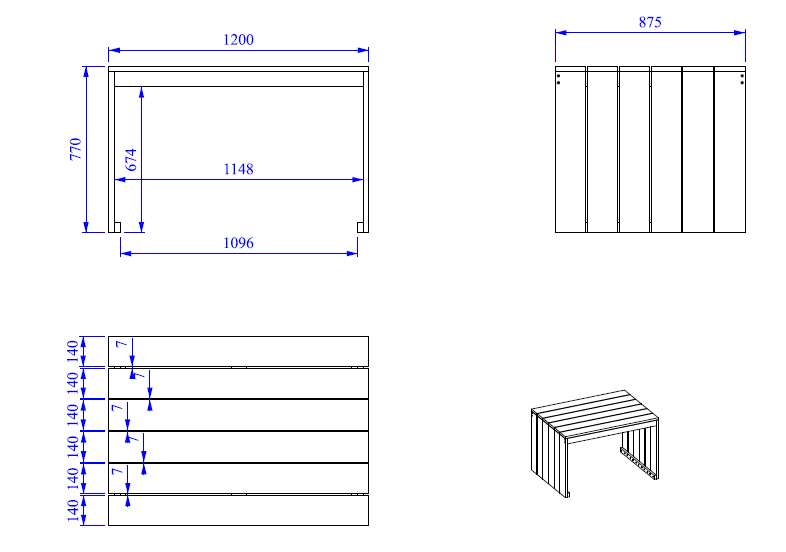 1200

770

674

1148

1096

875

140
140
140
140
140
140

7
7
7
7
7