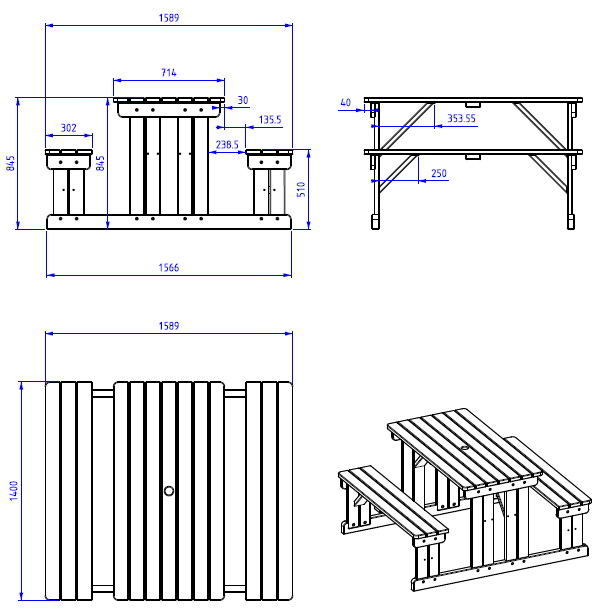 1589

714

30

135.5

302

238.5

845

845

510

1566

40

353.55

250

1589

1400